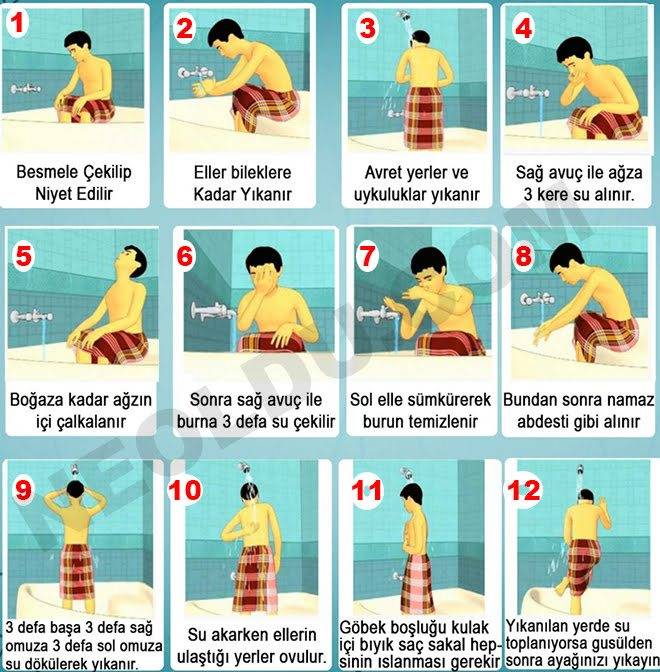 1
Besmele Çekilip Niyet Edilir

2
Eller bileklere Kadar Yıkanır

3
Avret yerler ve uykuluklar yıkanır

4
Sağ avuç ile ağza 3 kere su alınır.

5
Boğaza kadar ağzın içi çalkalanır

6
Sonra sağ avuç ile burna 3 defa su çekilir

7
Sol elle sümkürerek burun temizlenir

8
Bundan sonra namaz abdesti gibi alınır

9
3 defa başa 3 defa sağ omuza 3 defa sol omuza su dökülerek yıkanır.

10
Su akarken ellerin ulaştığı yerler ovulur.

11
Göbek boşluğu kulak içi bıyık saç sakal hepsinin ıslanması gerekir

12
Yıkanılan yerde su toplanıyorsa gusülden sonra ayağınızı yıkayın

NEOLDU.COM